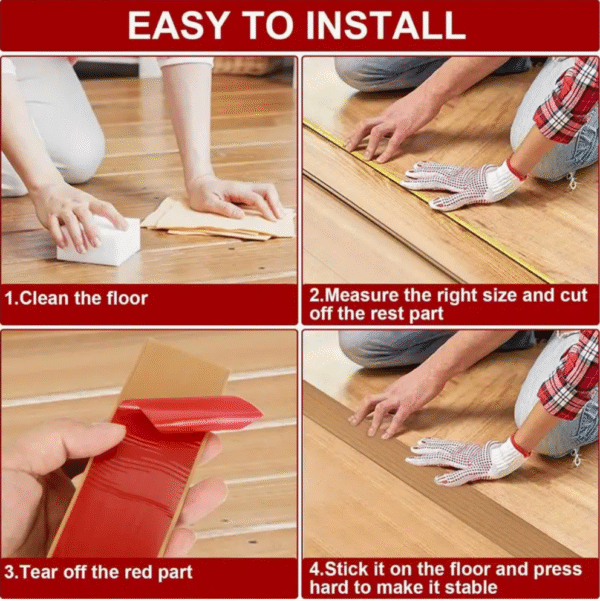 EASY TO INSTALL

1.Clean the floor

2.Measure the right size and cut off the rest part

3.Tear off the red part

4.Stick it on the floor and press hard to make it stable