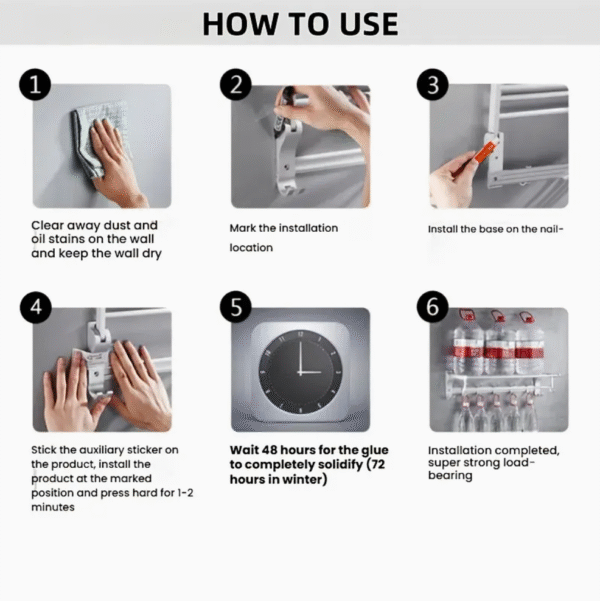 HOW TO USE

1

Clear away dust and oil stains on the wall and keep the wall dry

2

Mark the installation

location

3

Install the base on the nail-

4

Stick the auxiliary sticker on the product, install the product at the marked position and press hard for 1-2 minutes

5

Wait 48 hours for the glue to completely solidify (72 hours in winter)

6

Installation completed, super strong load-bearing